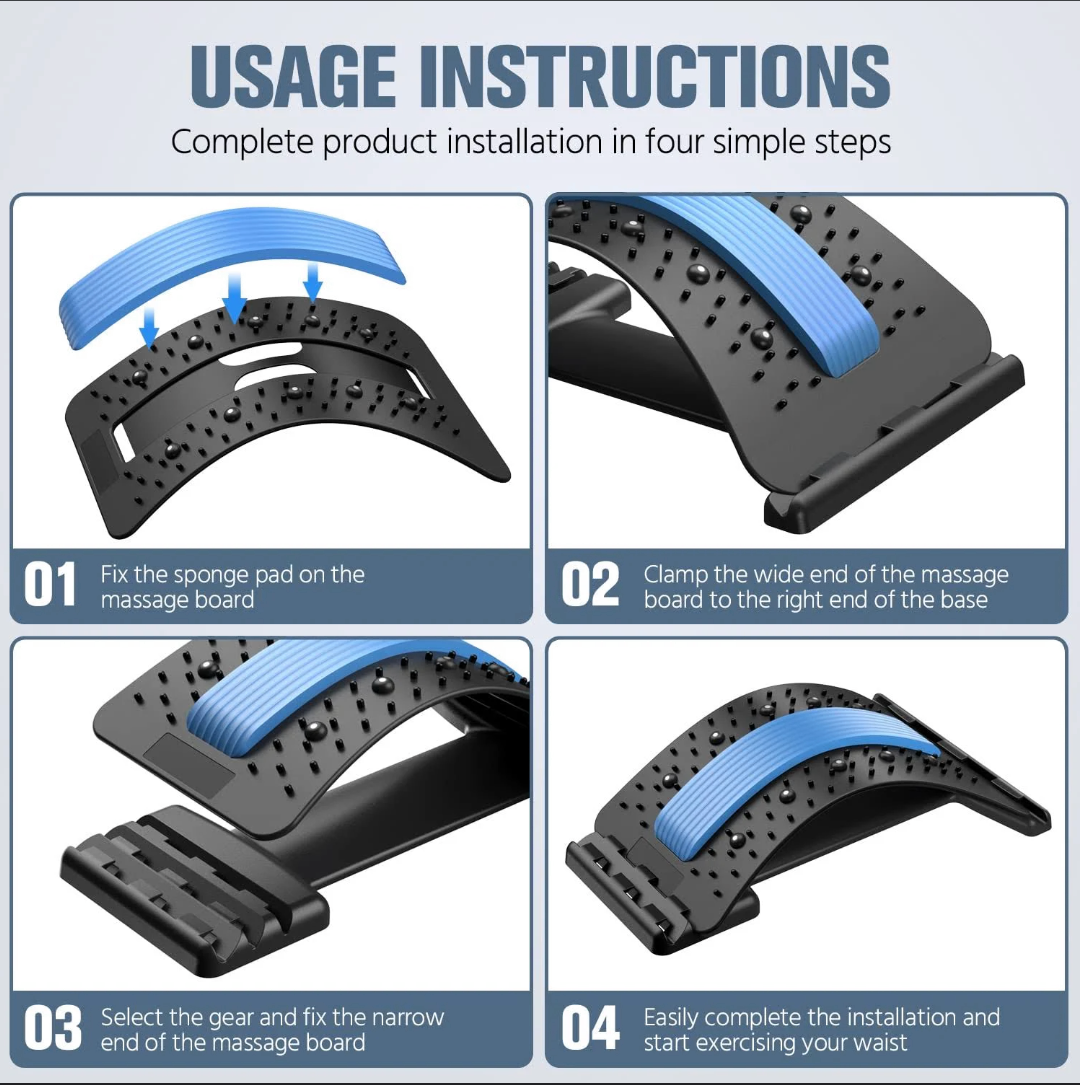 USAGE INSTRUCTIONS

Complete product installation in four simple steps

01 Fix the sponge pad on the massage board

02 Clamp the wide end of the massage board to the right end of the base

03 Select the gear and fix the narrow end of the massage board

04 Easily complete the installation and start exercising your waist